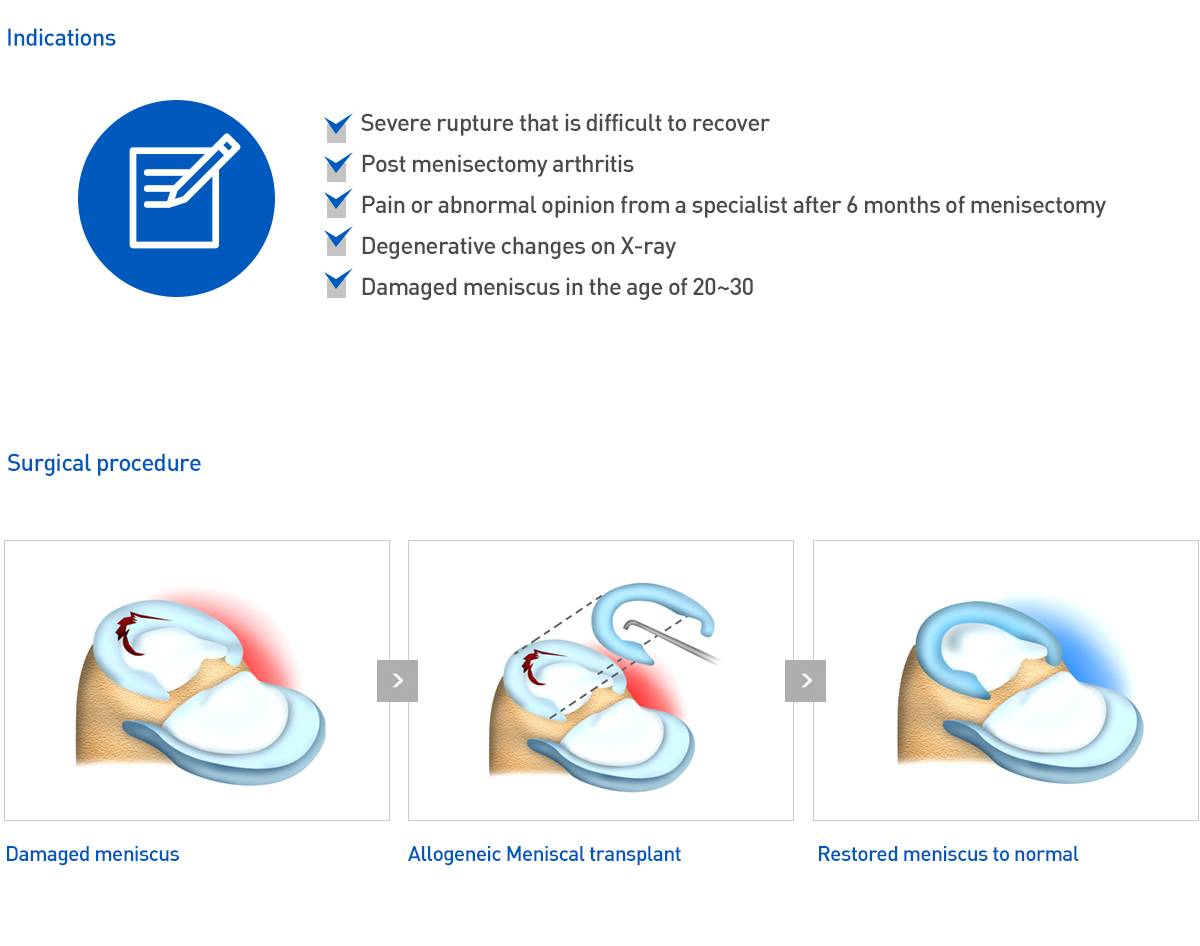 Indications

Severe rupture that is difficult to recover
Post menisectomy arthritis
Pain or abnormal opinion from a specialist after 6 months of menisectomy
Degenerative changes on X-ray
Damaged meniscus in the age of 20~30

Surgical procedure

Damaged meniscus

Allogeneic Meniscal transplant

Restored meniscus to normal